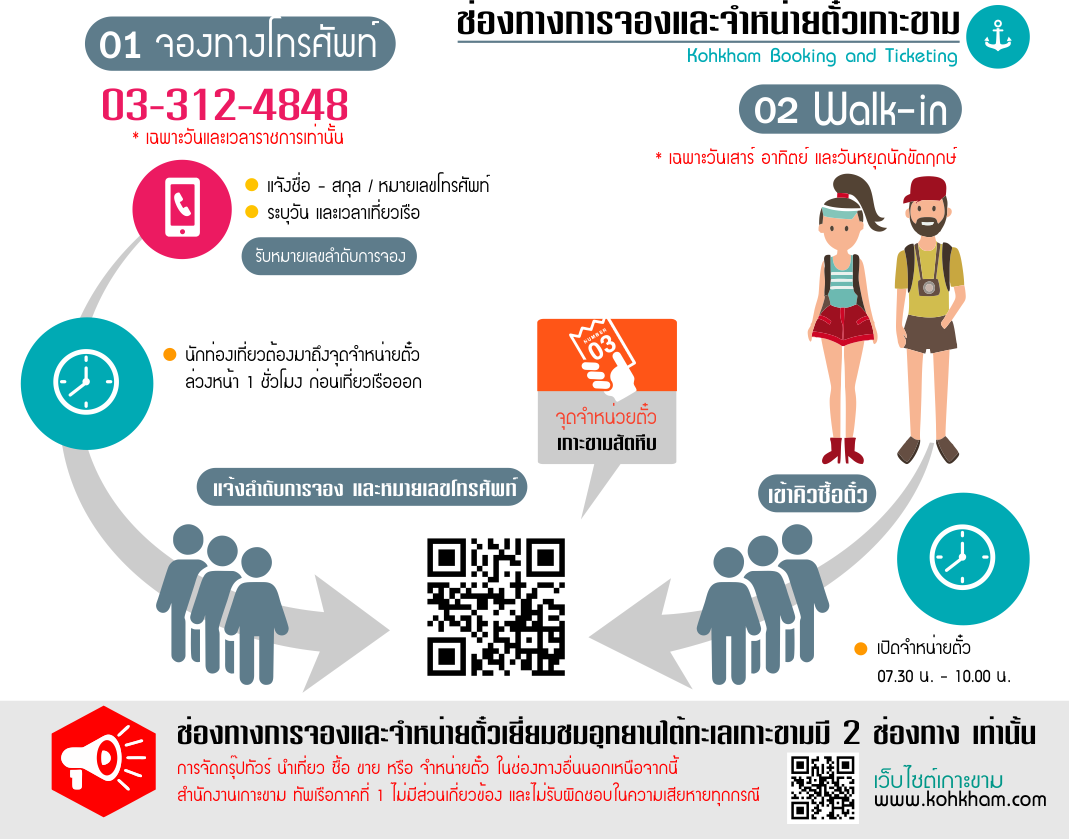 ช่องทางการจองและจำหน่ายตั๋วเกาะขาม
Kohkham Booking and Ticketing

01 จองทางโทรศัพท์
03-312-4848
* เฉพาะวันและเวลาราชการเท่านั้น

แจ้งชื่อ - สกุล / หมายเลขโทรศัพท์
ระบุวัน และเวลาเที่ยวเรือ
รับหมายเลขลำดับการจอง

นักท่องเที่ยวต้องมาถึงจุดจำหน่ายตั๋ว ล่วงหน้า 1 ชั่วโมง ก่อนเที่ยวเรือออก

แจ้งลำดับการจอง และหมายเลขโทรศัพท์

NUMBER 03
จุดจำหน่ายตั๋ว
เกาะขามสัตหีบ

02 Walk-in
* เฉพาะวันเสาร์ อาทิตย์ และวันหยุดนักขัตฤกษ์

เข้าคิวซื้อตั๋ว

เปิดจำหน่ายตั๋ว
07.30 น. - 10.00 น.

ช่องทางการจองและจำหน่ายตั๋วเยี่ยมชมอุทยานใต้ทะเลเกาะขามมี 2 ช่องทาง เท่านั้น
การจัดกรุ๊ปทัวร์ นำเที่ยว ซื้อ ขาย หรือ จำหน่ายตั๋ว ในช่องทางอื่นนอกเหนือจากนี้
สำนักงานเกาะขาม ทัพเรือภาคที่ 1 ไม่มีส่วนเกี่ยวข้อง และไม่รับผิดชอบในความเสียหายทุกกรณี

เว็บไซต์เกาะขาม
www.kohkham.com